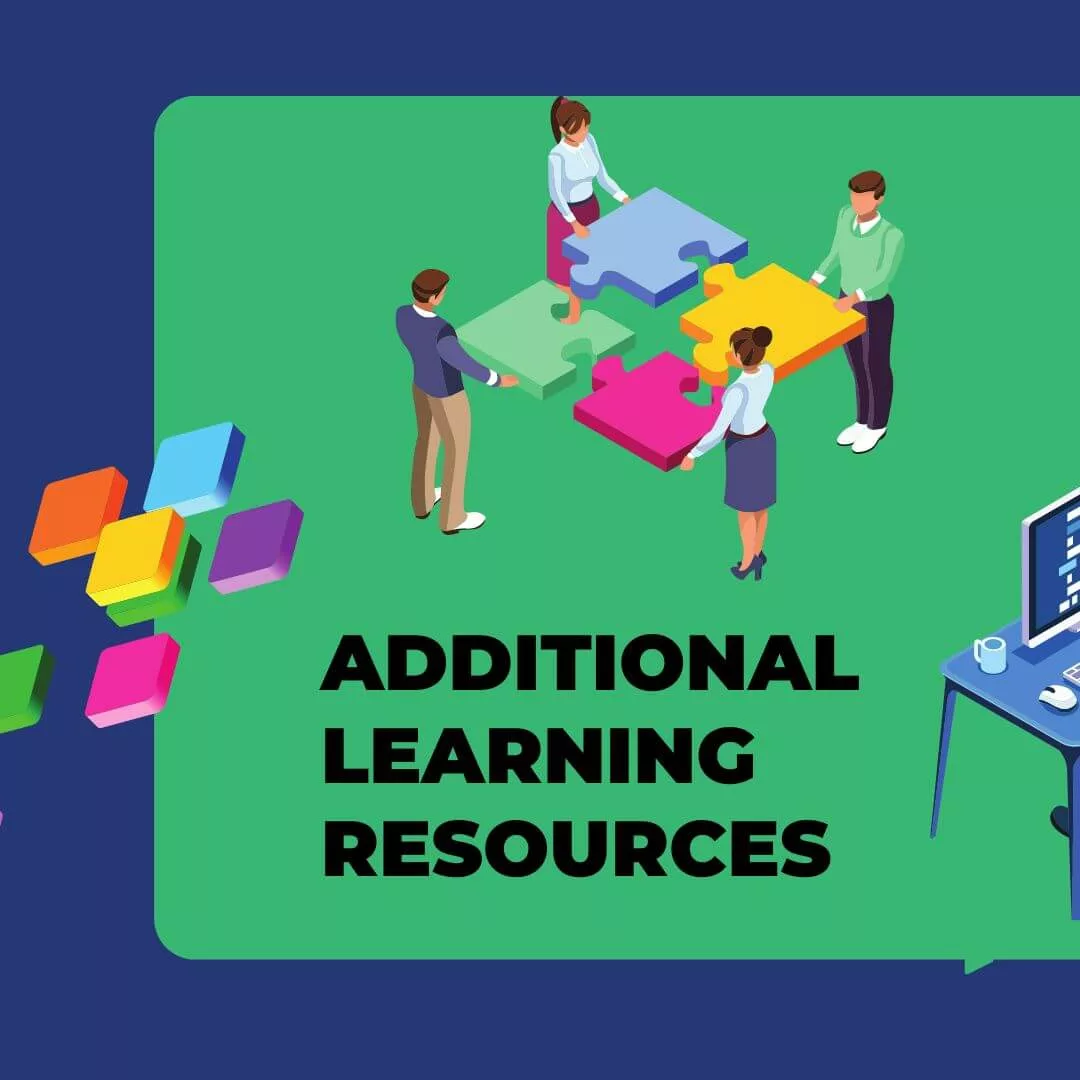 ADDITIONAL LEARNING RESOURCES