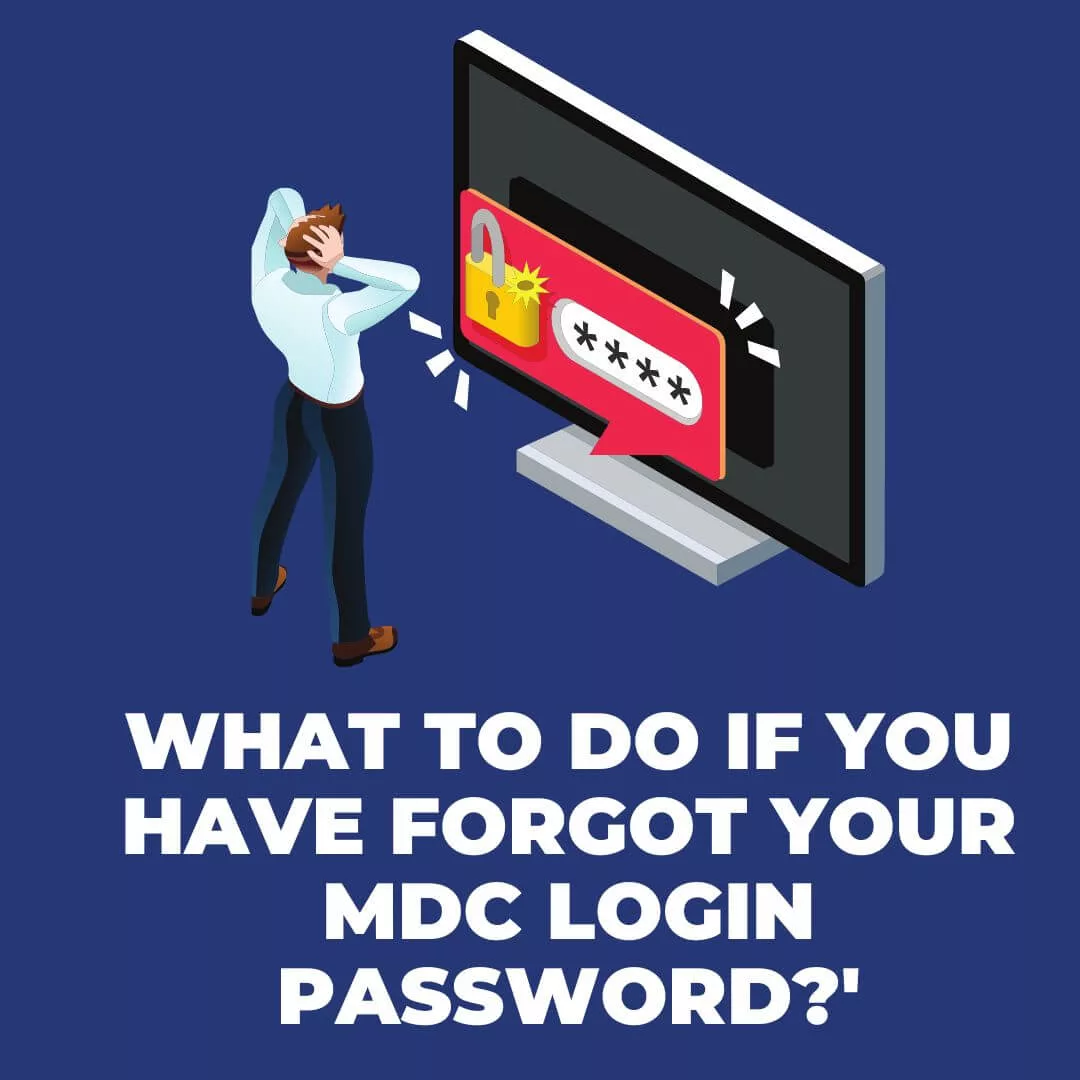 ****

WHAT TO DO IF YOU HAVE FORGOT YOUR MDC LOGIN PASSWORD?'