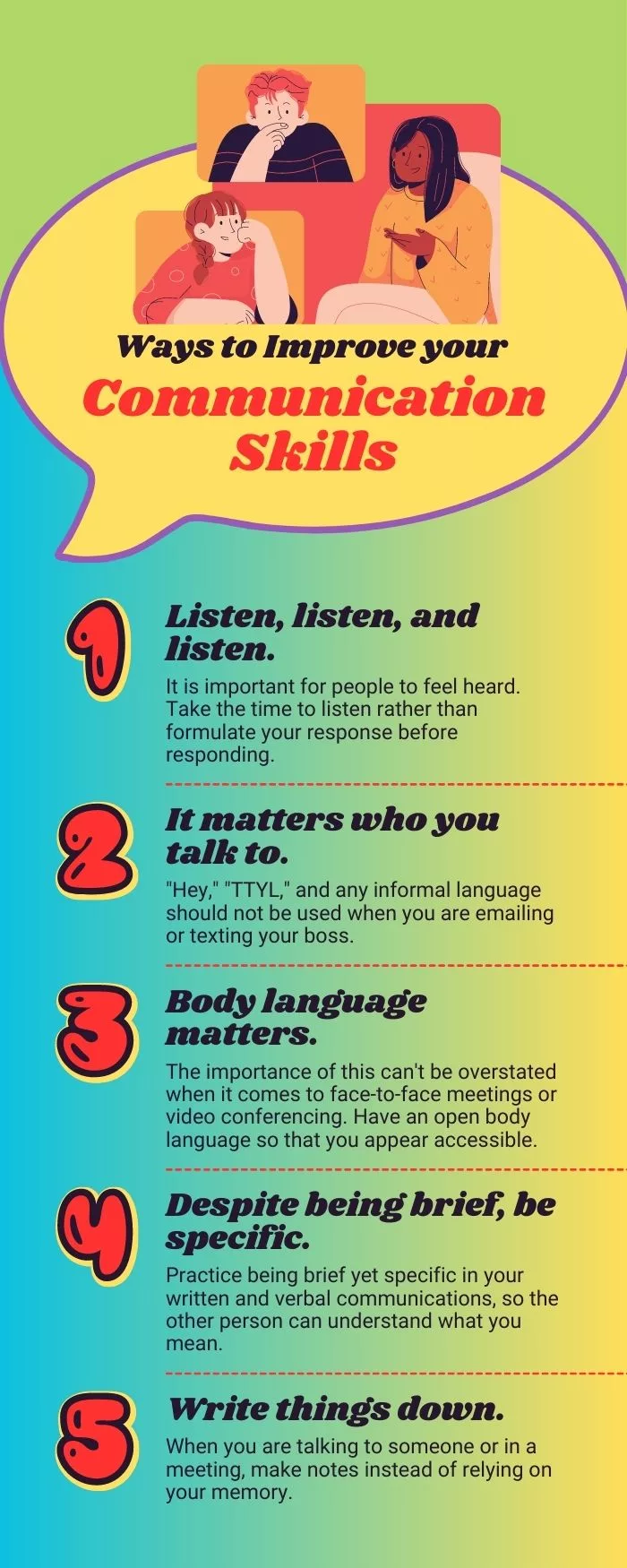 Ways to Improve your

Communication Skills

1

Listen, listen, and listen.

It is important for people to feel heard. Take the time to listen rather than formulate your response before responding.

2

It matters who you talk to.

"Hey," "TTYL," and any informal language should not be used when you are emailing or texting your boss.

3

Body language matters.

The importance of this can't be overstated when it comes to face-to-face meetings or video conferencing. Have an open body language so that you appear accessible.

4

Despite being brief, be specific.

Practice being brief yet specific in your written and verbal communications, so the other person can understand what you mean.

5

Write things down.

When you are talking to someone or in a meeting, make notes instead of relying on your memory.